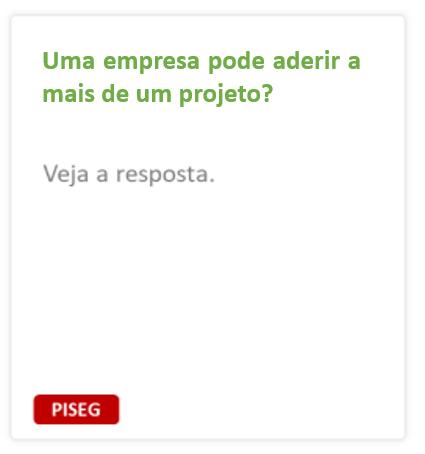 Uma empresa pode aderir a mais de um projeto?

Veja a resposta.

PISEG